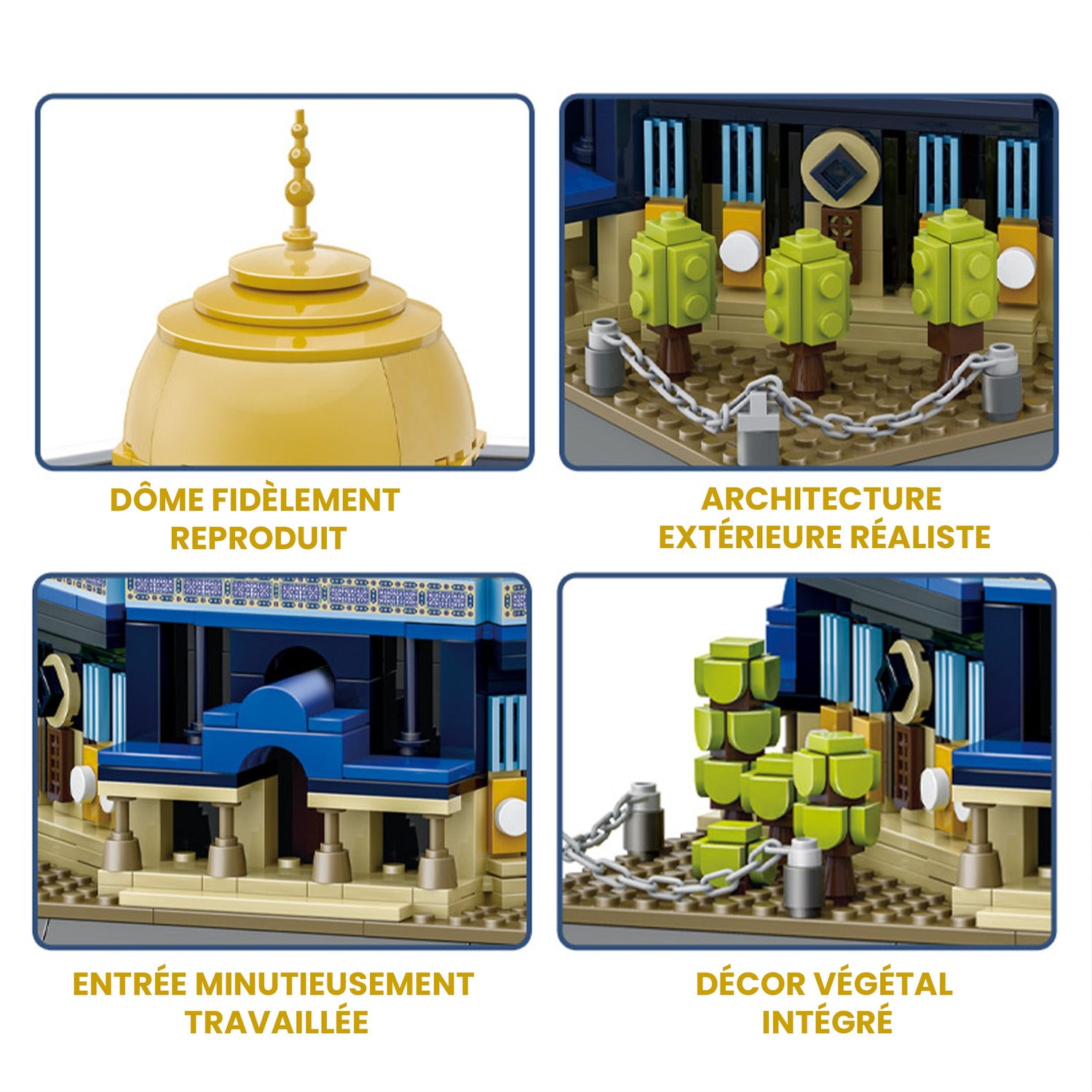 DÔME FIDÈLEMENT REPRODUIT

ARCHITECTURE EXTÉRIEURE RÉALISTE

ENTRÉE MINUTIEUSEMENT TRAVAILLÉE

DÉCOR VÉGÉTAL INTÉGRÉ