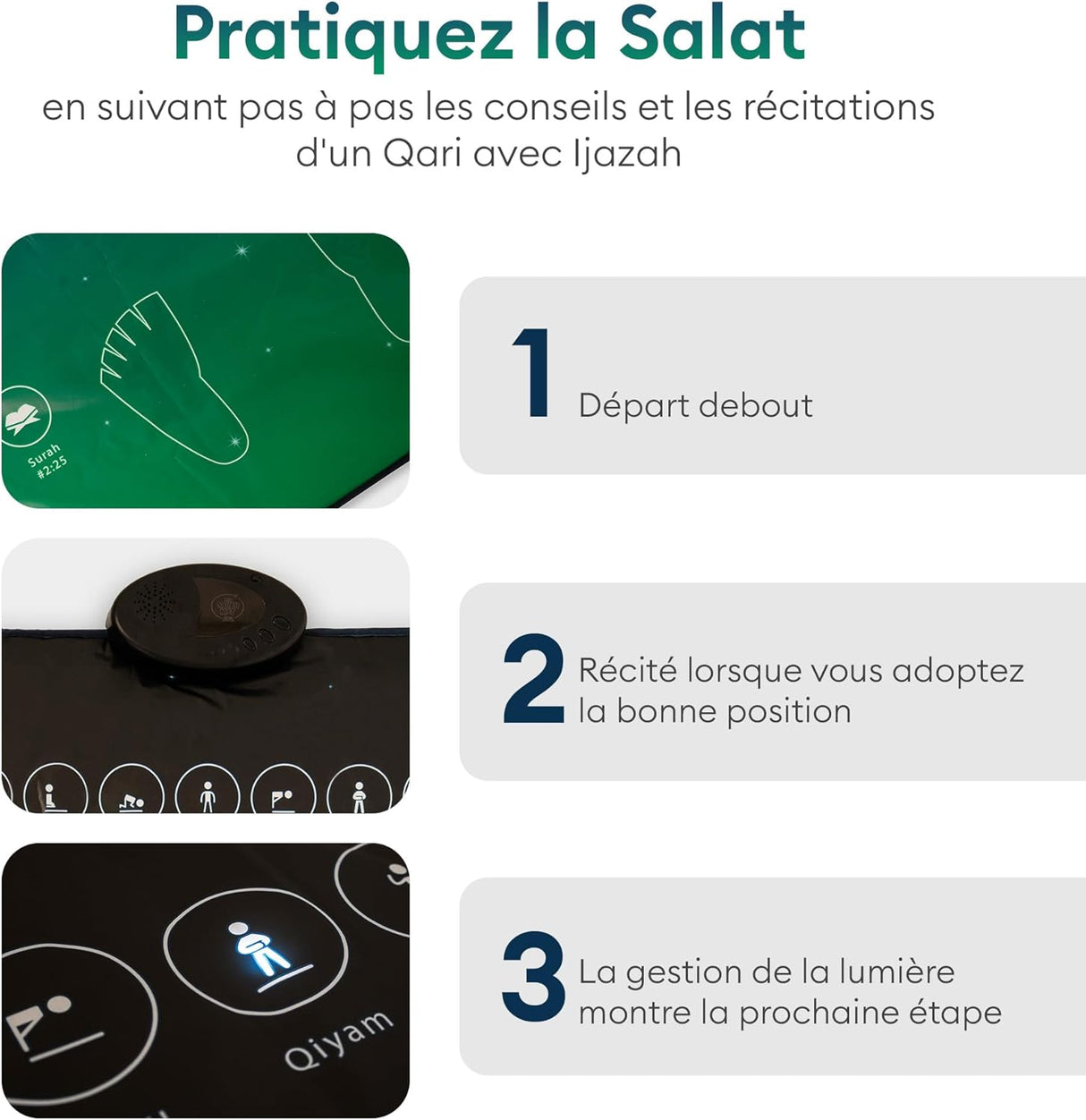 Pratiquez la Salat

en suivant pas à pas les conseils et les récitations d'un Qari avec Ijazah

Surah #2:25

1 Départ debout

2 Récité lorsque vous adoptez la bonne position

Qiyam

3 La gestion de la lumière montre la prochaine étape